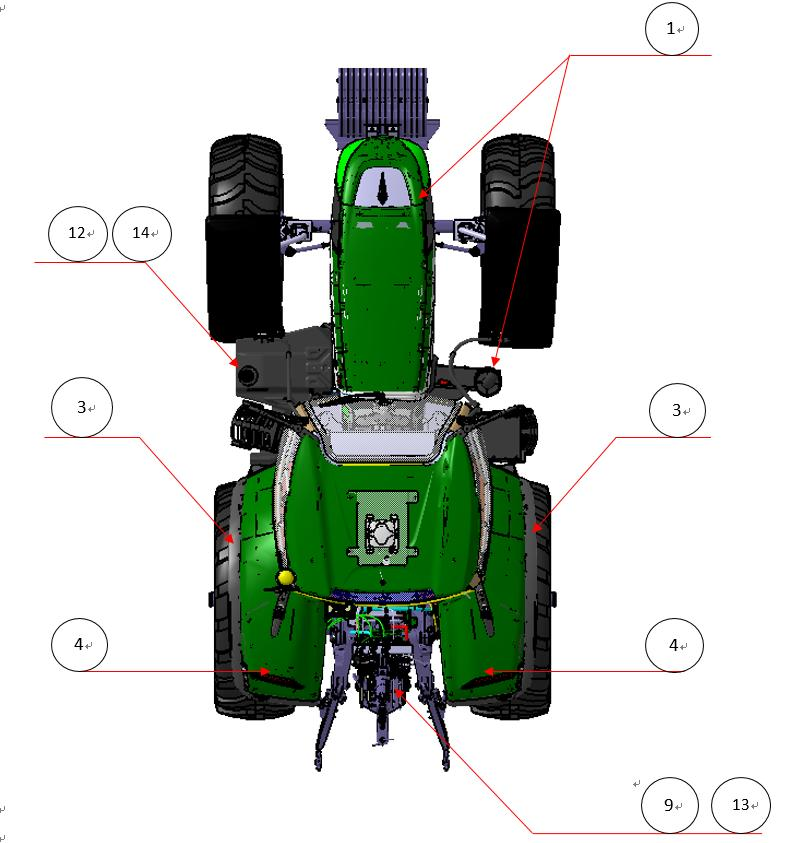 1

12 14

3

3

4

4

9 13